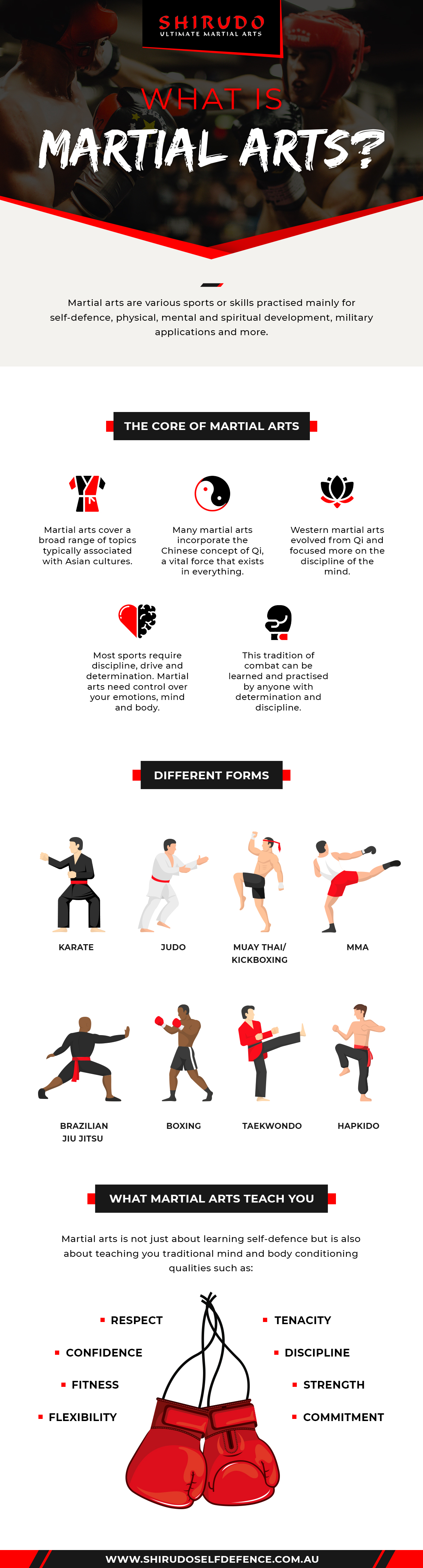 SHIRUDO
ULTIMATE MARTIAL ARTS

WHAT IS
MARTIAL ARTS?

Martial arts are various sports or skills practised mainly for self-defence, physical, mental and spiritual development, military applications and more.

THE CORE OF MARTIAL ARTS

Martial arts cover a broad range of topics typically associated with Asian cultures.

Many martial arts incorporate the Chinese concept of Qi, a vital force that exists in everything.

Western martial arts evolved from Qi and focused more on the discipline of the mind.

Most sports require discipline, drive and determination. Martial arts need control over your emotions, mind and body.

This tradition of combat can be learned and practised by anyone with determination and discipline.

DIFFERENT FORMS

KARATE

JUDO

MUAY THAI/ KICKBOXING

MMA

BRAZILIAN JIU JITSU

BOXING

TAEKWONDO

HAPKIDO

WHAT MARTIAL ARTS TEACH YOU

Martial arts is not just about learning self-defence but is also about teaching you traditional mind and body conditioning qualities such as:

RESPECT

CONFIDENCE

FITNESS

FLEXIBILITY

TENACITY

DISCIPLINE

STRENGTH

COMMITMENT

WWW.SHIRUDOSELFDEFENCE.COM.AU